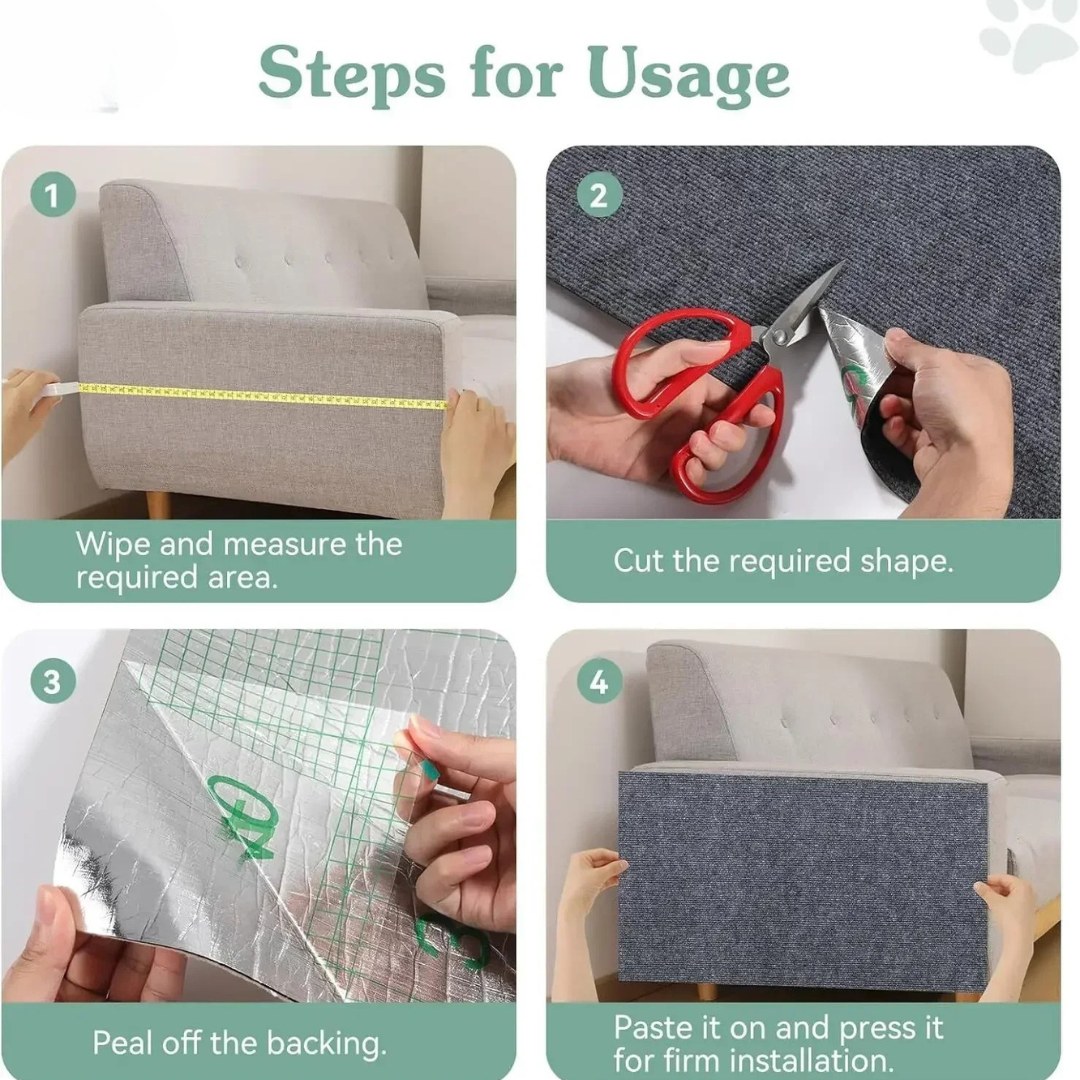 Steps for Usage

1

Wipe and measure the required area.

2

Cut the required shape.

3

Peal off the backing.

4

Paste it on and press it for firm installation.